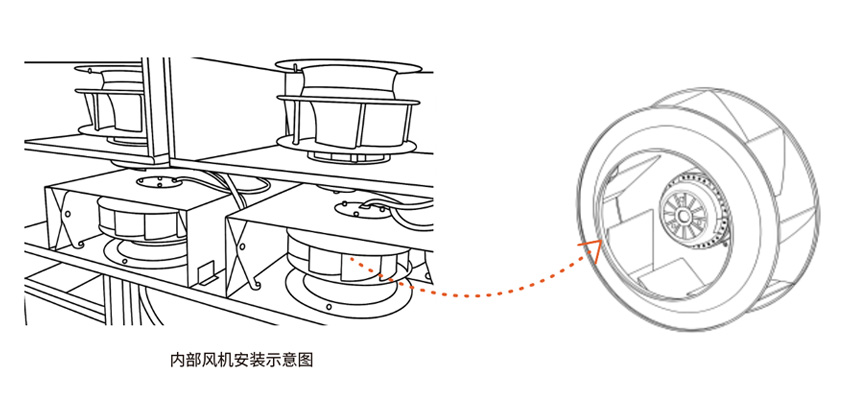 内部风机安装示意图